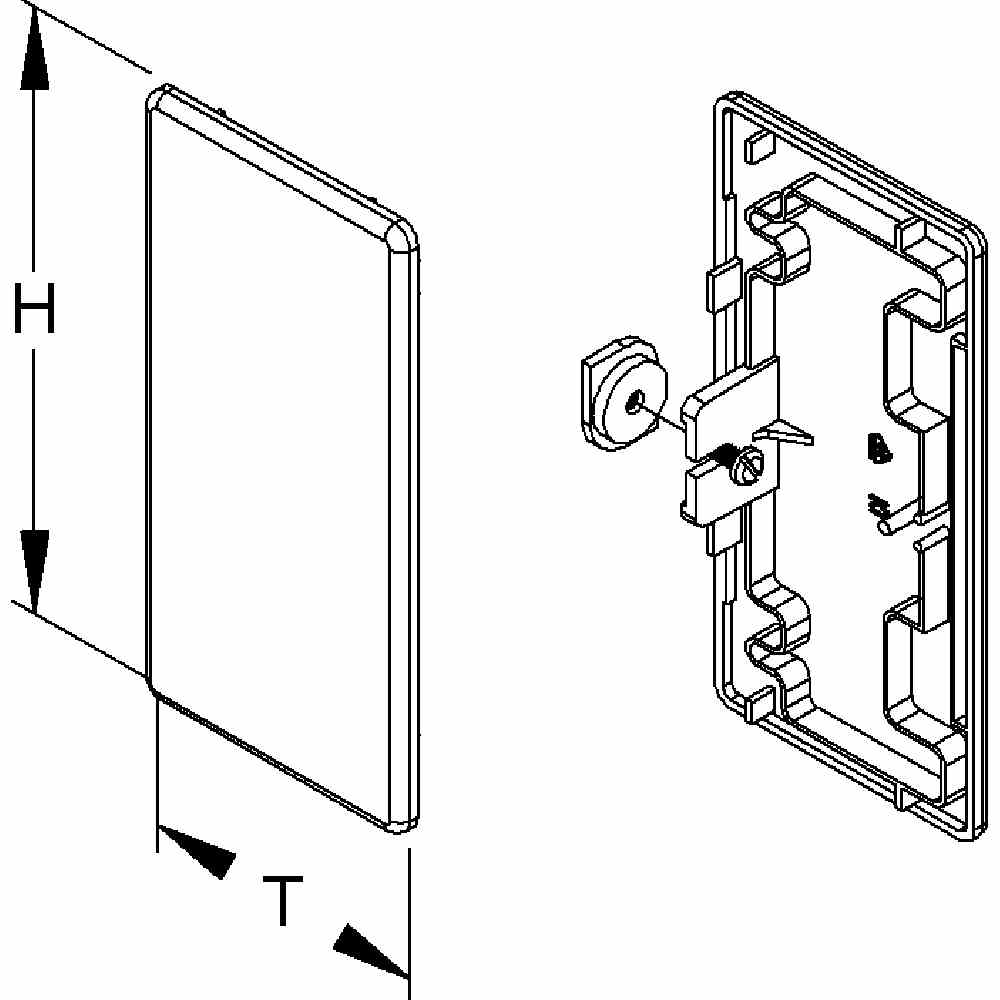 H
T