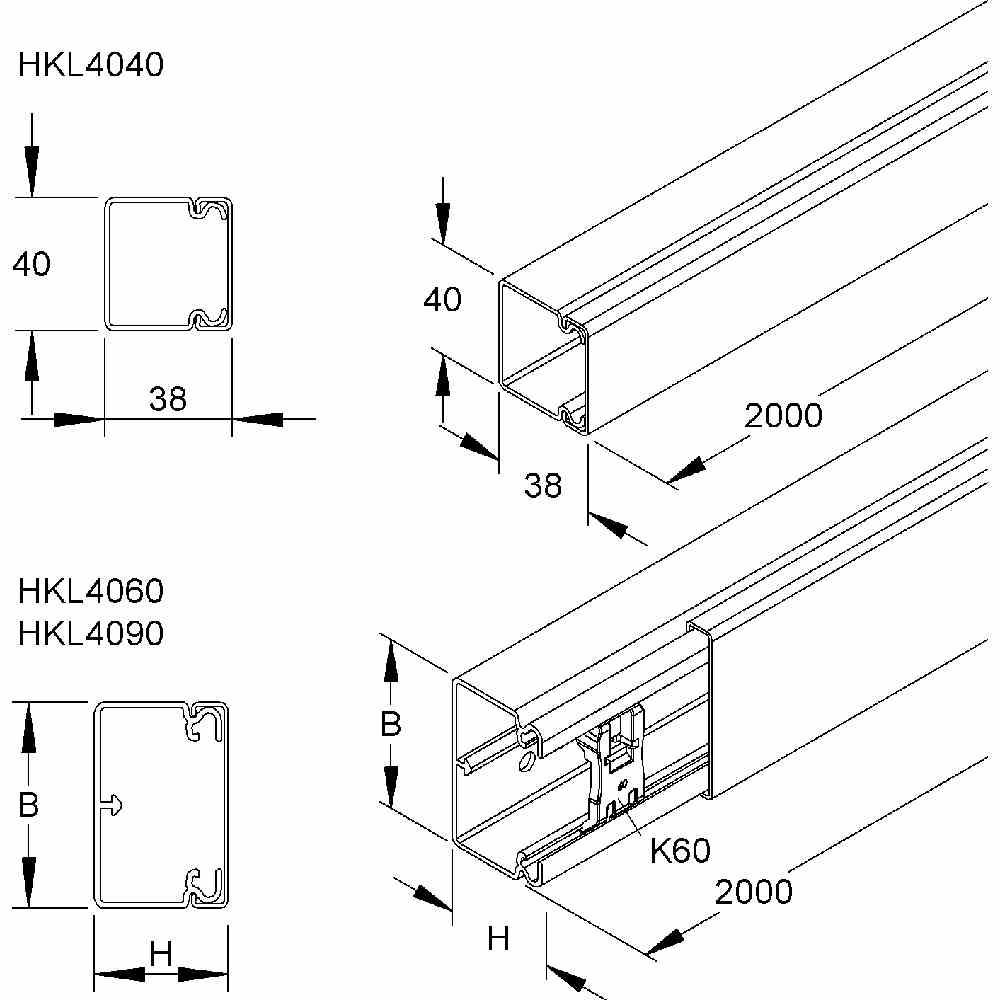 HKL4040

40

38

40

2000

38

HKL4060
HKL4090

B

H

B

K60

2000

H